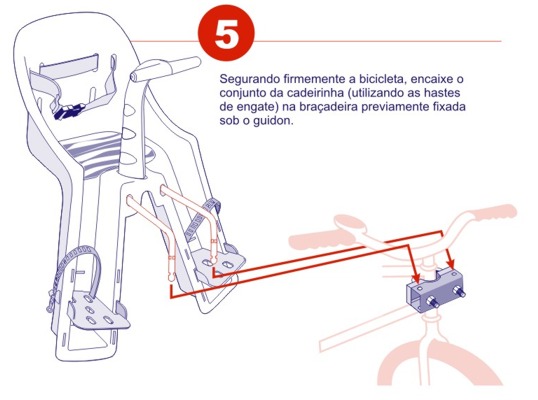 5

Segurando firmemente a bicicleta, encaixe o conjunto da cadeirinha (utilizando as hastes de engate) na braçadeira previamente fixada sob o guidon.